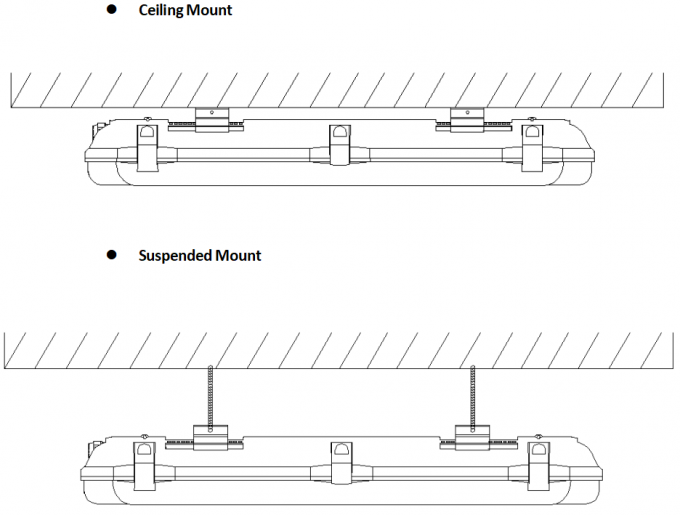 ● Ceiling Mount

● Suspended Mount